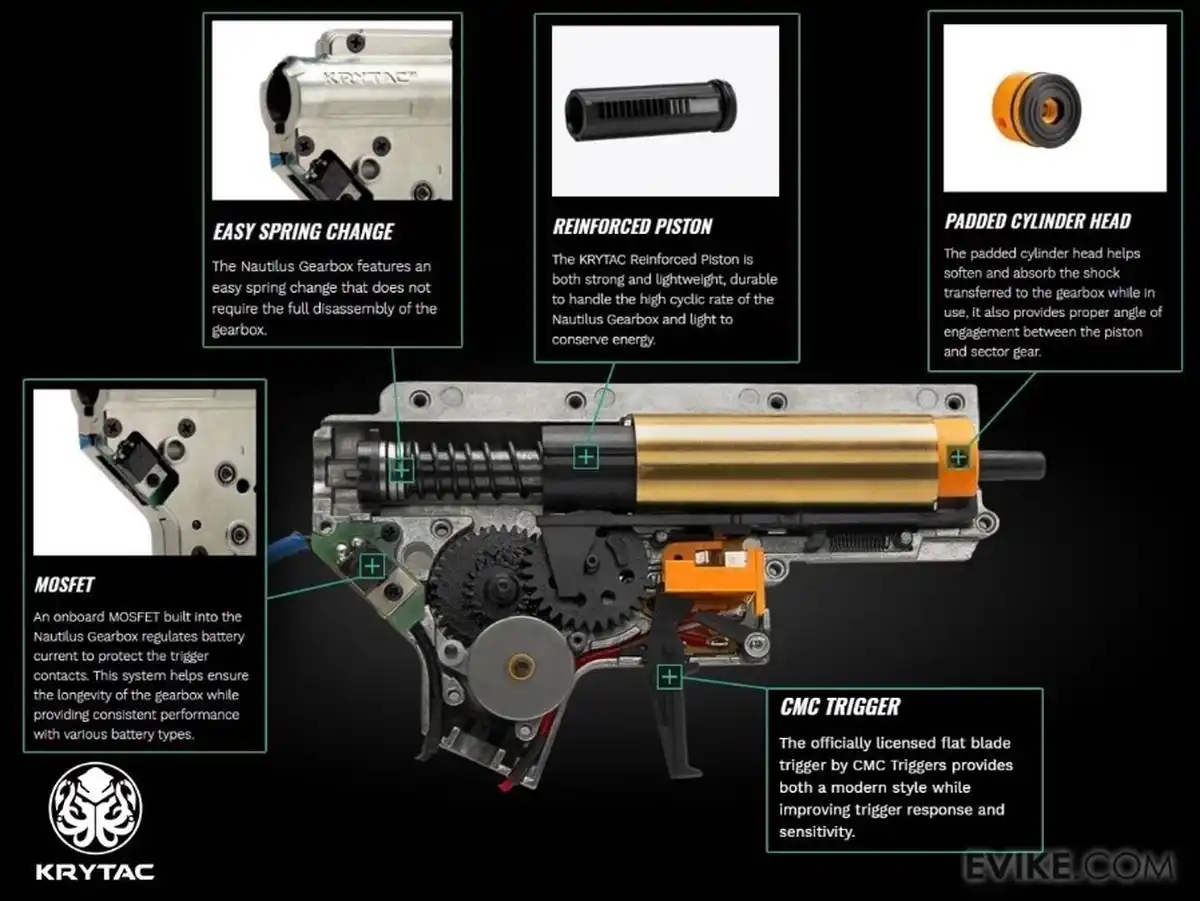 KRYTAC

EASY SPRING CHANGE

The Nautilus Gearbox features an easy spring change that does not require the full disassembly of the gearbox.

REINFORCED PISTON

The KRYTAC Reinforced Piston is both strong and lightweight, durable to handle the high cyclic rate of the Nautilus Gearbox and light to conserve energy.

PADDED CYLINDER HEAD

The padded cylinder head helps soften and absorb the shock transferred to the gearbox while in use, it also provides proper angle of engagement between the piston and sector gear.

MOSFET

An onboard MOSFET built into the Nautilus Gearbox regulates battery current to protect the trigger contacts. This system helps ensure the longevity of the gearbox while providing consistent performance with various battery types.

CMC TRIGGER

The officially licensed flat blade trigger by CMC Triggers provides both a modern style while improving trigger response and sensitivity.

KRYTAC

EVIKE.COM